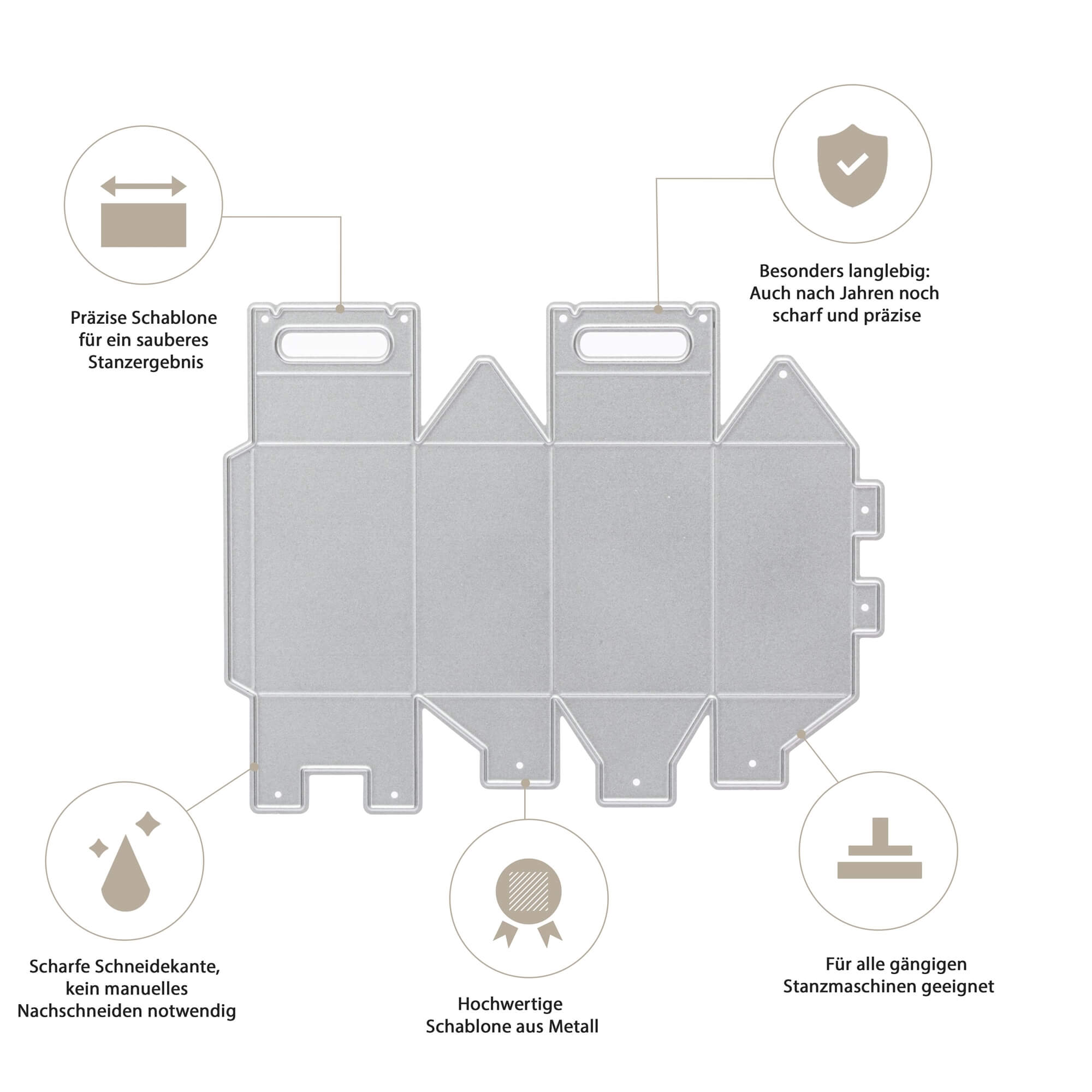 Präzise Schablone für ein sauberes Stanzergebnis

Besonders langlebig: Auch nach Jahren noch scharf und präzise

Scharfe Schneidekante, kein manuelles Nachschneiden notwendig

Hochwertige Schablone aus Metall

Für alle gängigen Stanzmaschinen geeignet