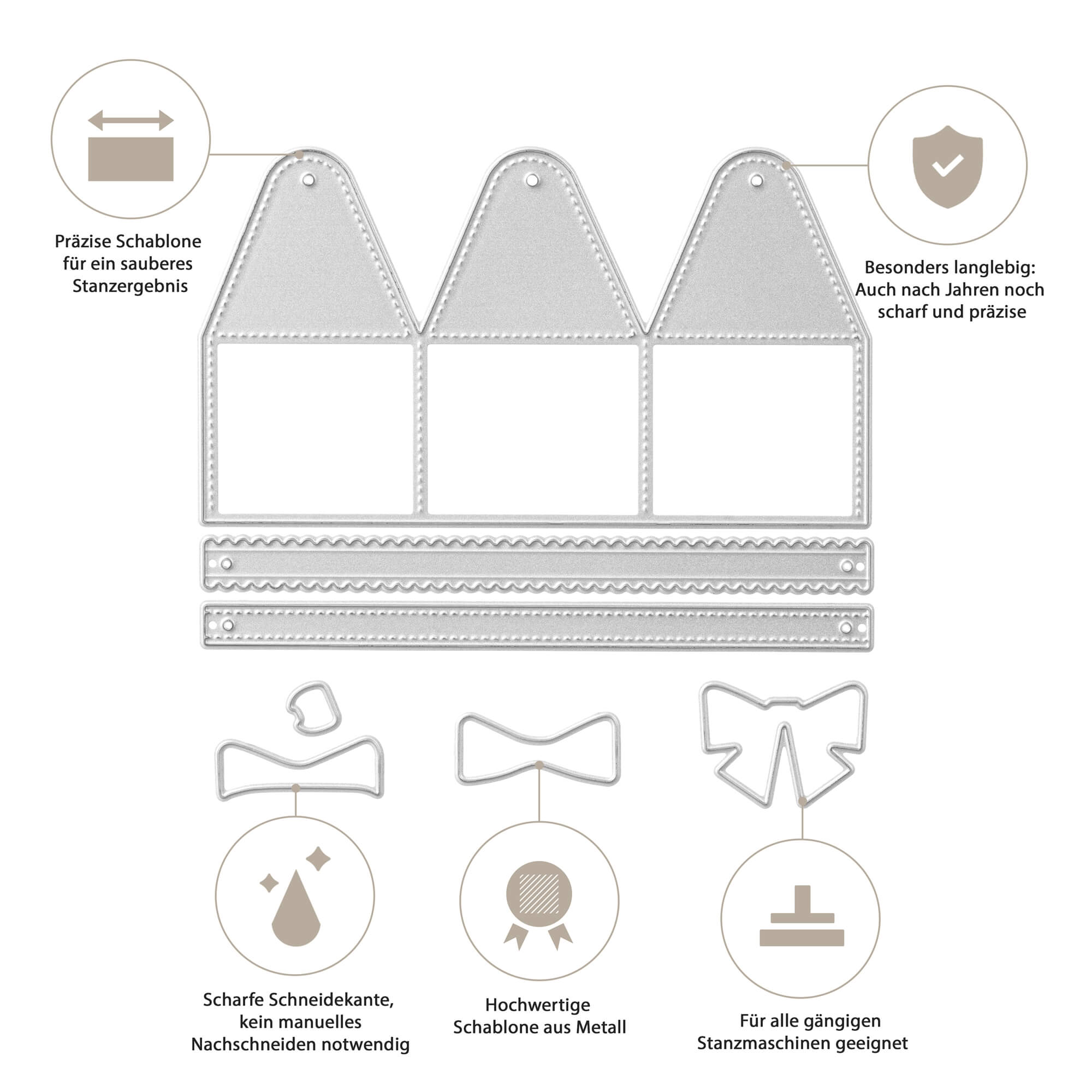 Präzise Schablone für ein sauberes Stanzergebnis

Besonders langlebig: Auch nach Jahren noch scharf und präzise

Scharfe Schneidekante, kein manuelles Nachschneiden notwendig

Hochwertige Schablone aus Metall

Für alle gängigen Stanzmaschinen geeignet