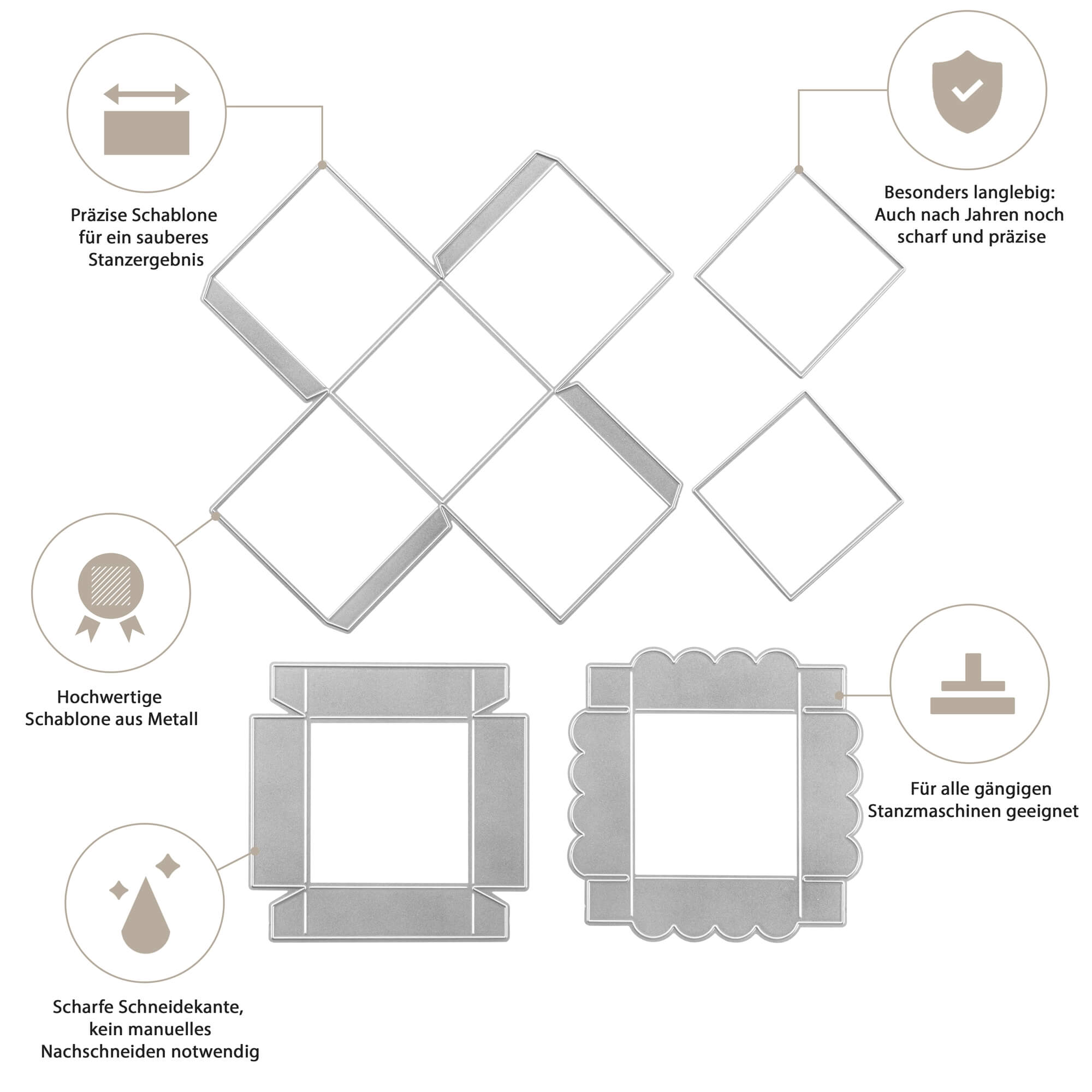 Präzise Schablone für ein sauberes Stanzergebnis

Besonders langlebig: Auch nach Jahren noch scharf und präzise

Hochwertige Schablone aus Metall

Für alle gängigen Stanzmaschinen geeignet

Scharfe Schneidekante, kein manuelles Nachschneiden notwendig