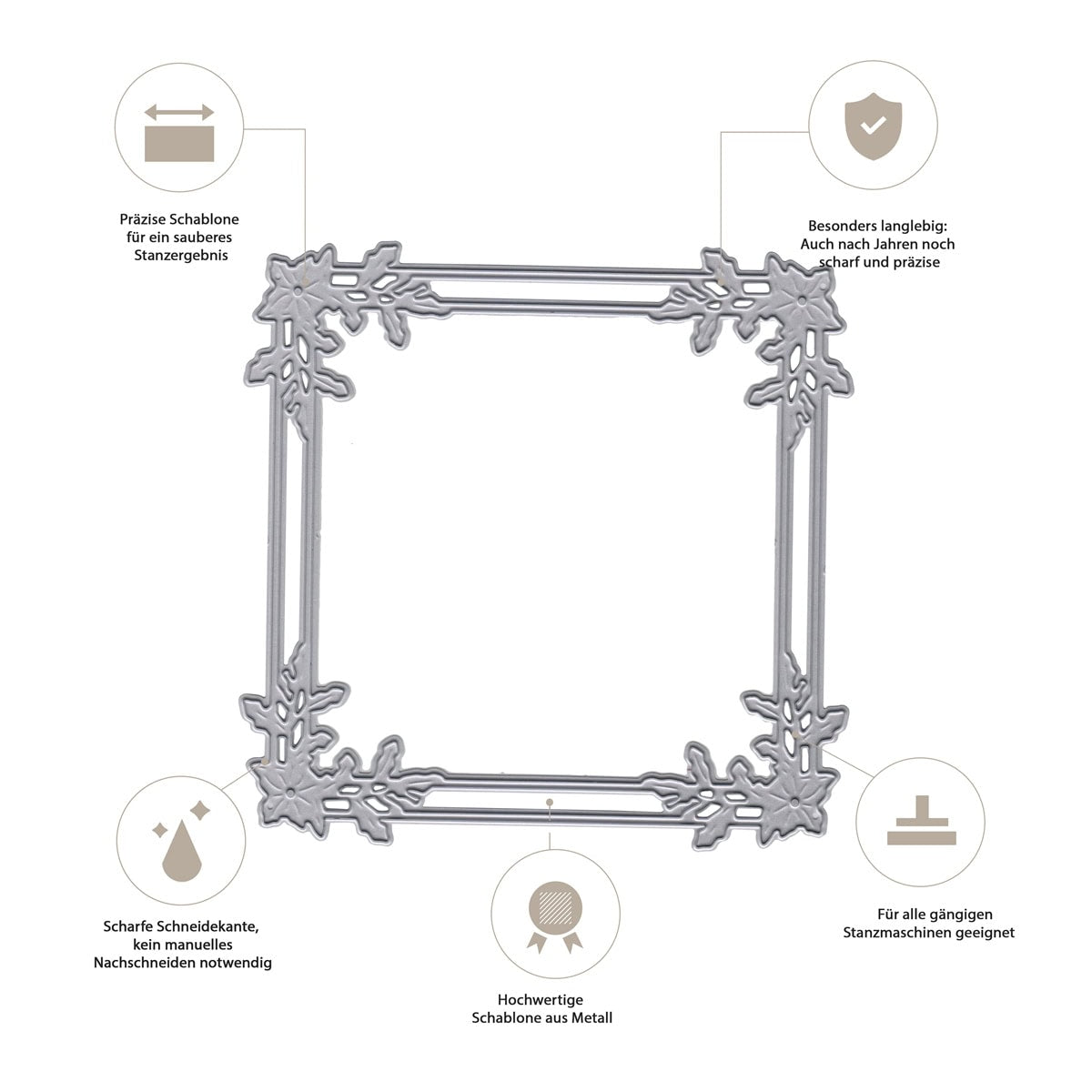 Präzise Schablone für ein sauberes Stanzergebnis

Besonders langlebig: Auch nach Jahren noch scharf und präzise

Scharfe Schneidekante, kein manuelles Nachschneiden notwendig

Hochwertige Schablone aus Metall

Für alle gängigen Stanzmaschinen geeignet