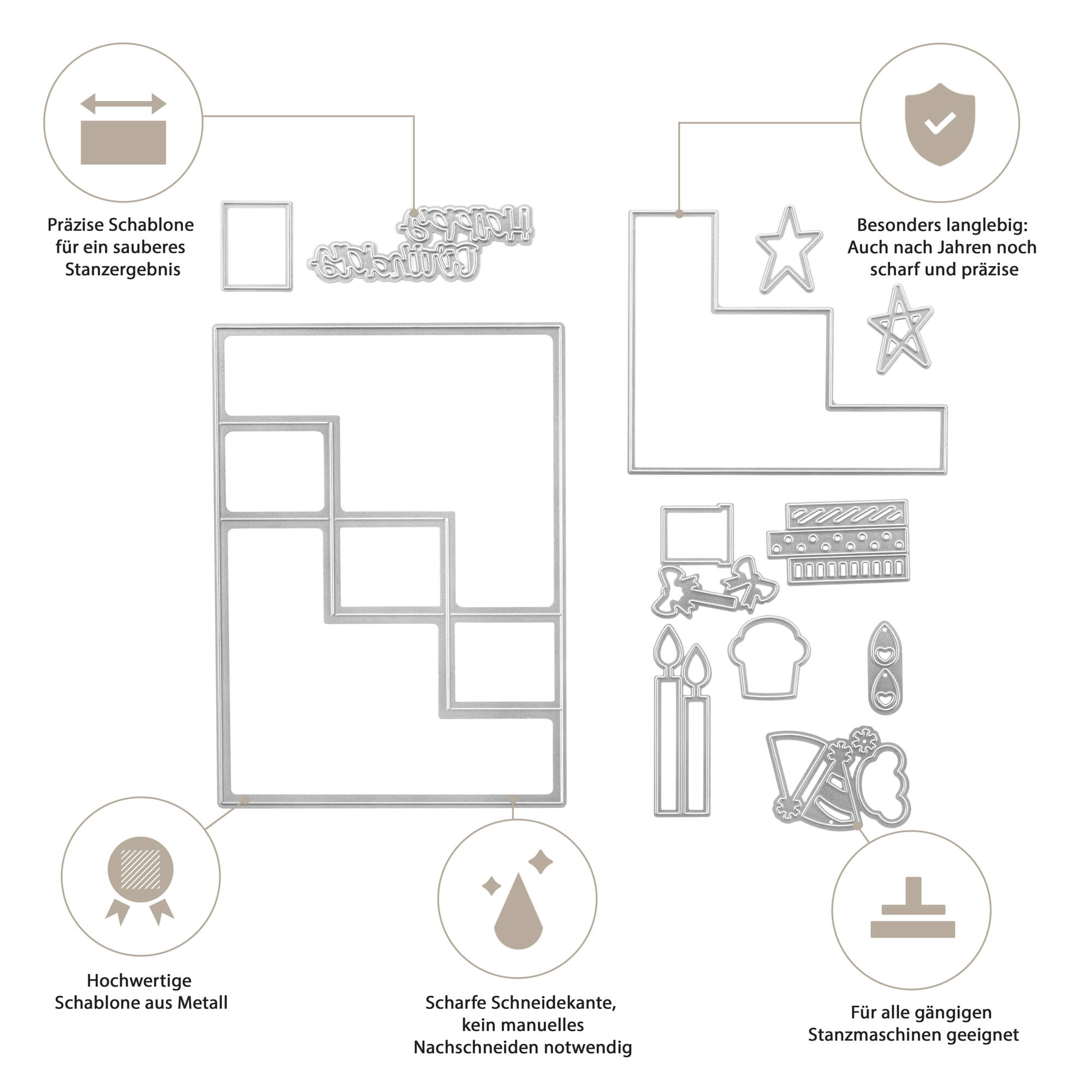 Präzise Schablone für ein sauberes Stanzergebnis

Happy Birthday

Besonders langlebig: Auch nach Jahren noch scharf und präzise

Hochwertige Schablone aus Metall

Scharfe Schneidekante, kein manuelles Nachschneiden notwendig

Für alle gängigen Stanzmaschinen geeignet