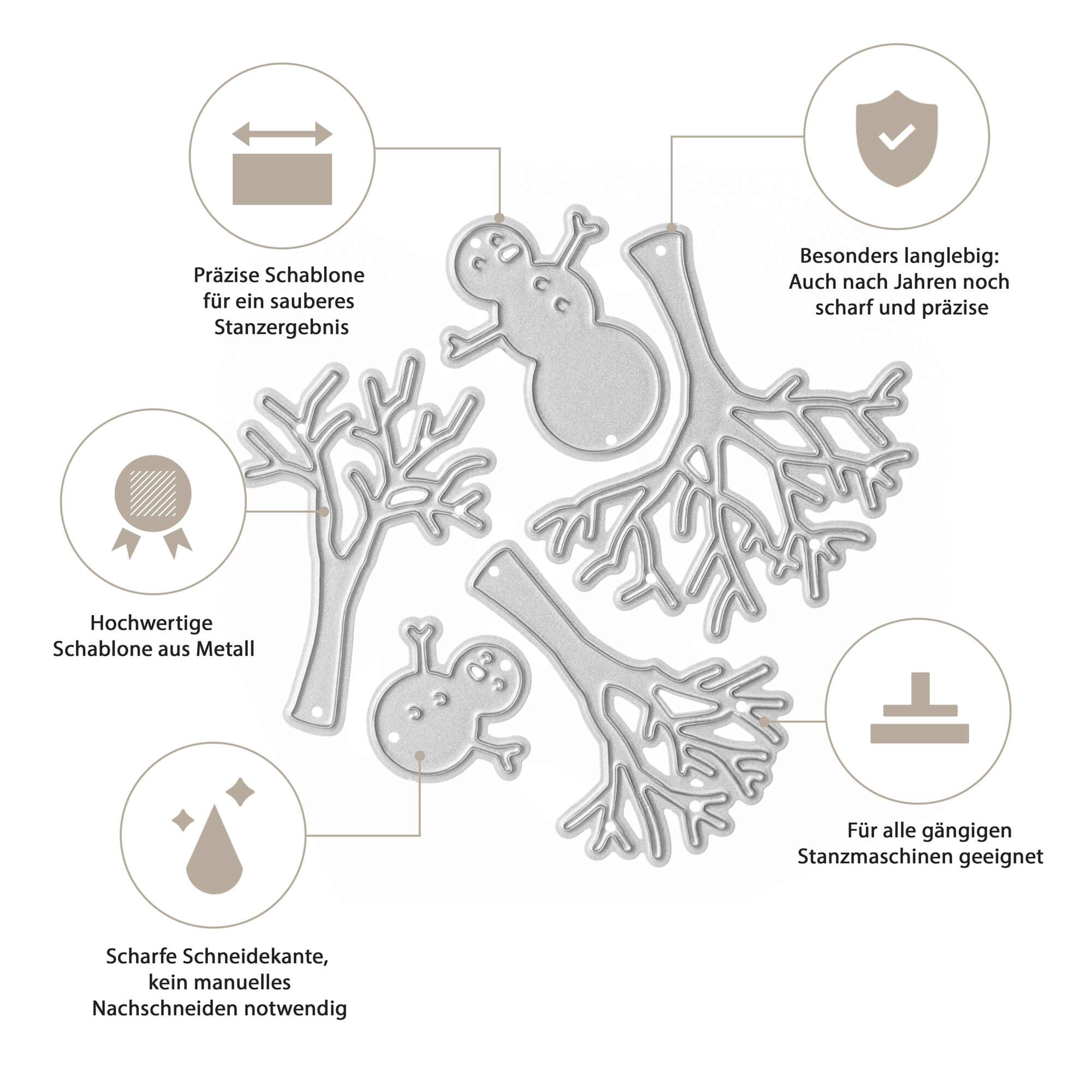 Präzise Schablone für ein sauberes Stanzergebnis

Besonders langlebig: Auch nach Jahren noch scharf und präzise

Hochwertige Schablone aus Metall

Für alle gängigen Stanzmaschinen geeignet

Scharfe Schneidekante, kein manuelles Nachschneiden notwendig