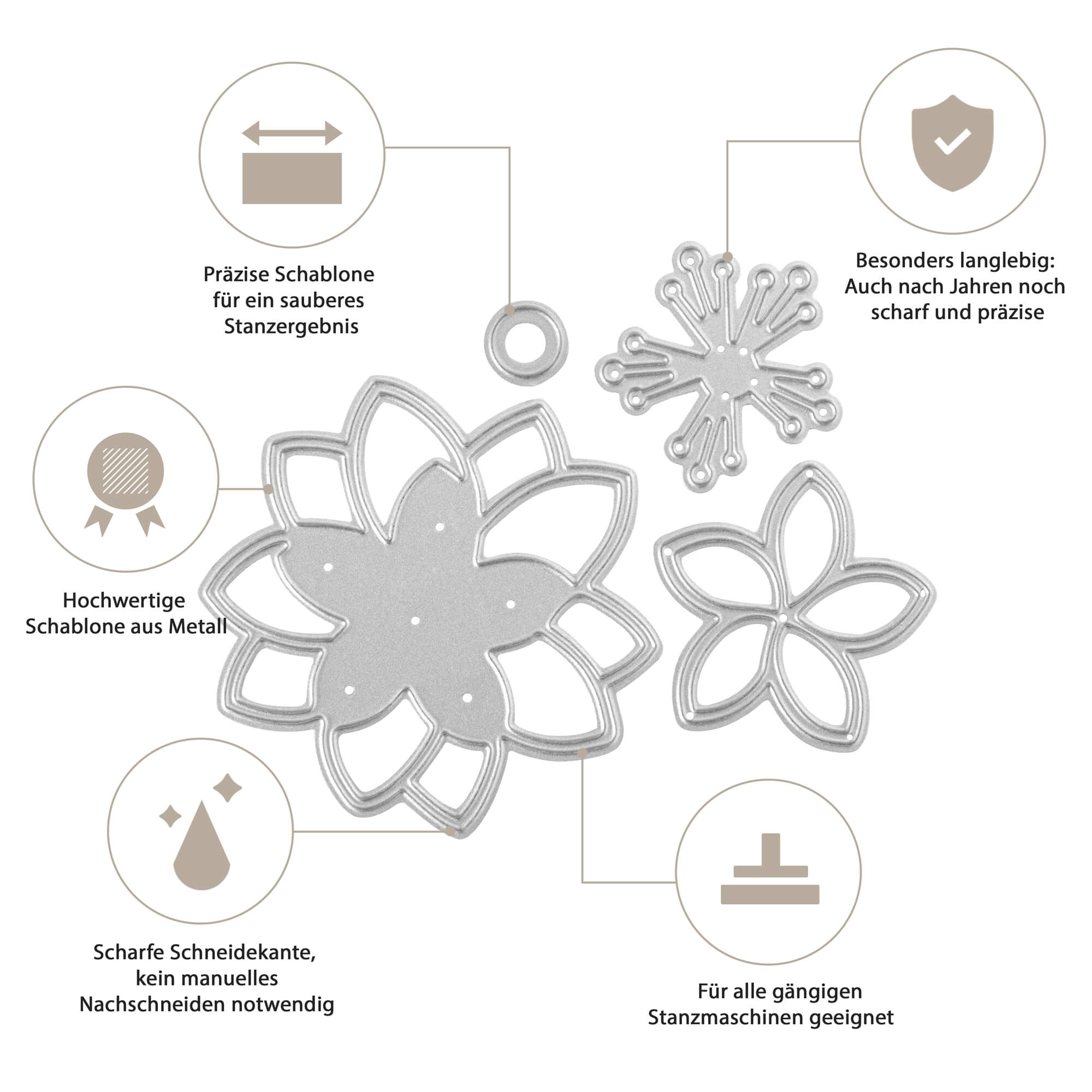 Präzise Schablone für ein sauberes Stanzergebnis

Besonders langlebig: Auch nach Jahren noch scharf und präzise

Hochwertige Schablone aus Metall

Scharfe Schneidekante, kein manuelles Nachschneiden notwendig

Für alle gängigen Stanzmaschinen geeignet