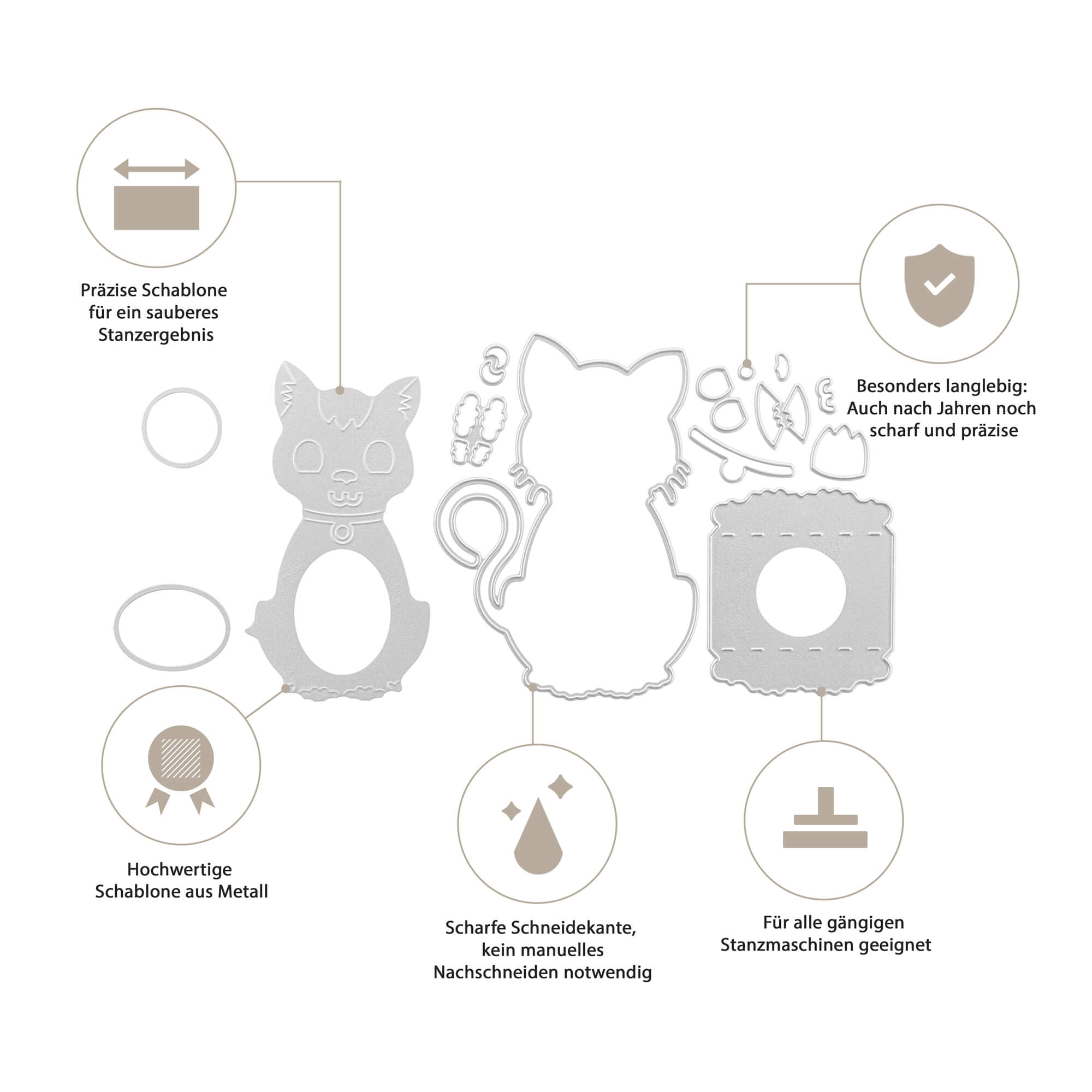 Präzise Schablone für ein sauberes Stanzergebnis

Besonders langlebig: Auch nach Jahren noch scharf und präzise

Hochwertige Schablone aus Metall

Scharfe Schneidekante, kein manuelles Nachschneiden notwendig

Für alle gängigen Stanzmaschinen geeignet