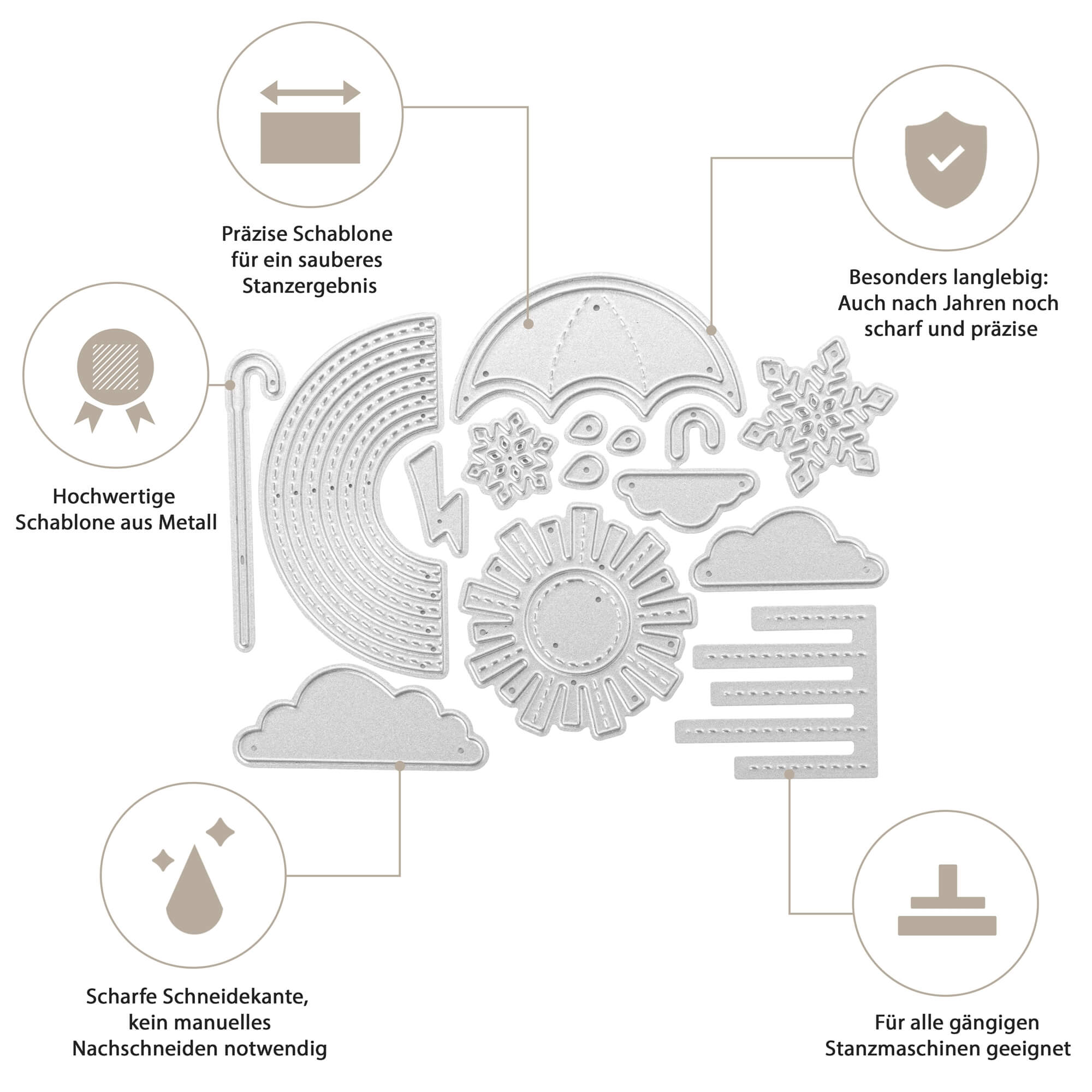 Präzise Schablone für ein sauberes Stanzergebnis

Besonders langlebig: Auch nach Jahren noch scharf und präzise

Hochwertige Schablone aus Metall

Scharfe Schneidekante, kein manuelles Nachschneiden notwendig

Für alle gängigen Stanzmaschinen geeignet