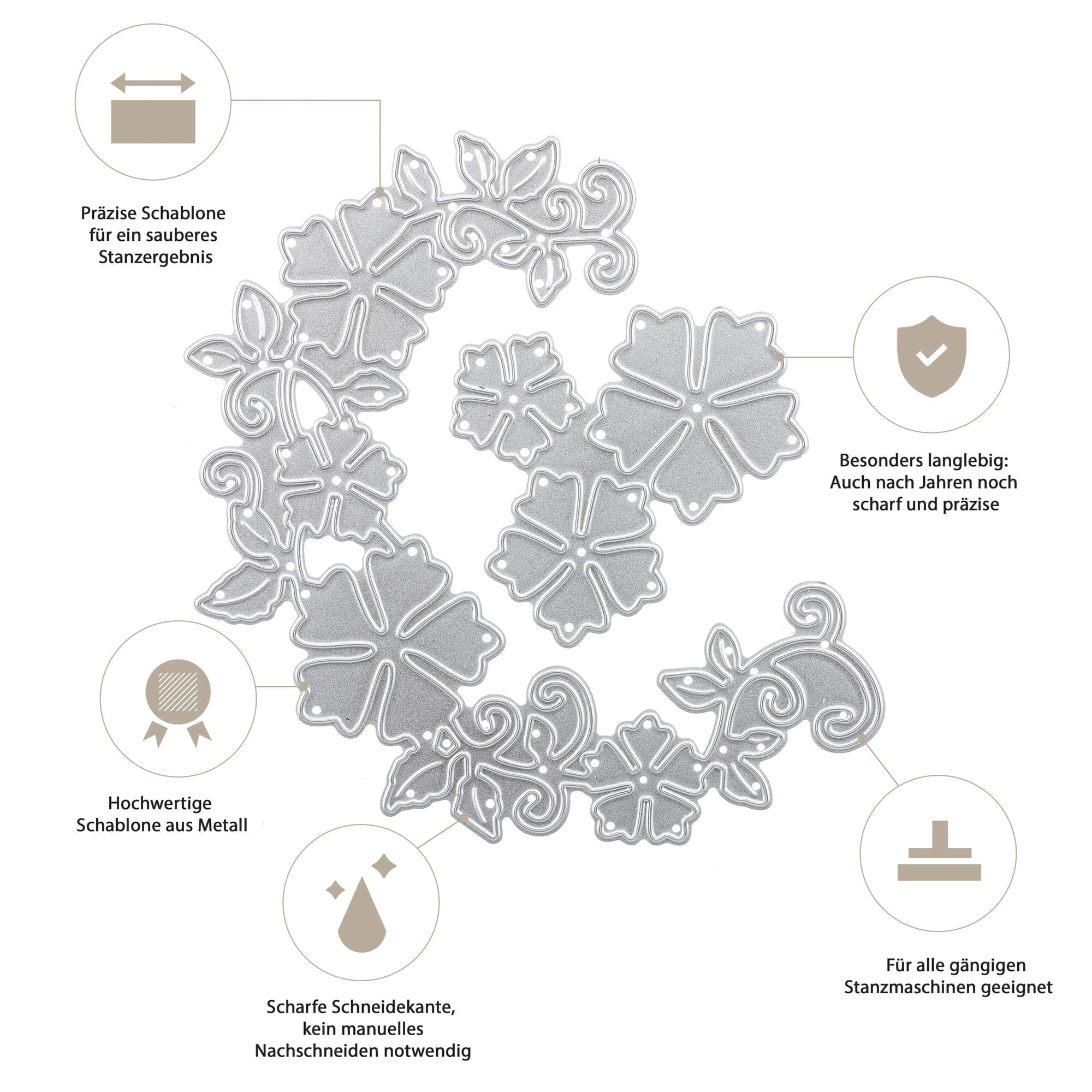 Präzise Schablone für ein sauberes Stanzergebnis

Besonders langlebig: Auch nach Jahren noch scharf und präzise

Hochwertige Schablone aus Metall

Scharfe Schneidekante, kein manuelles Nachschneiden notwendig

Für alle gängigen Stanzmaschinen geeignet