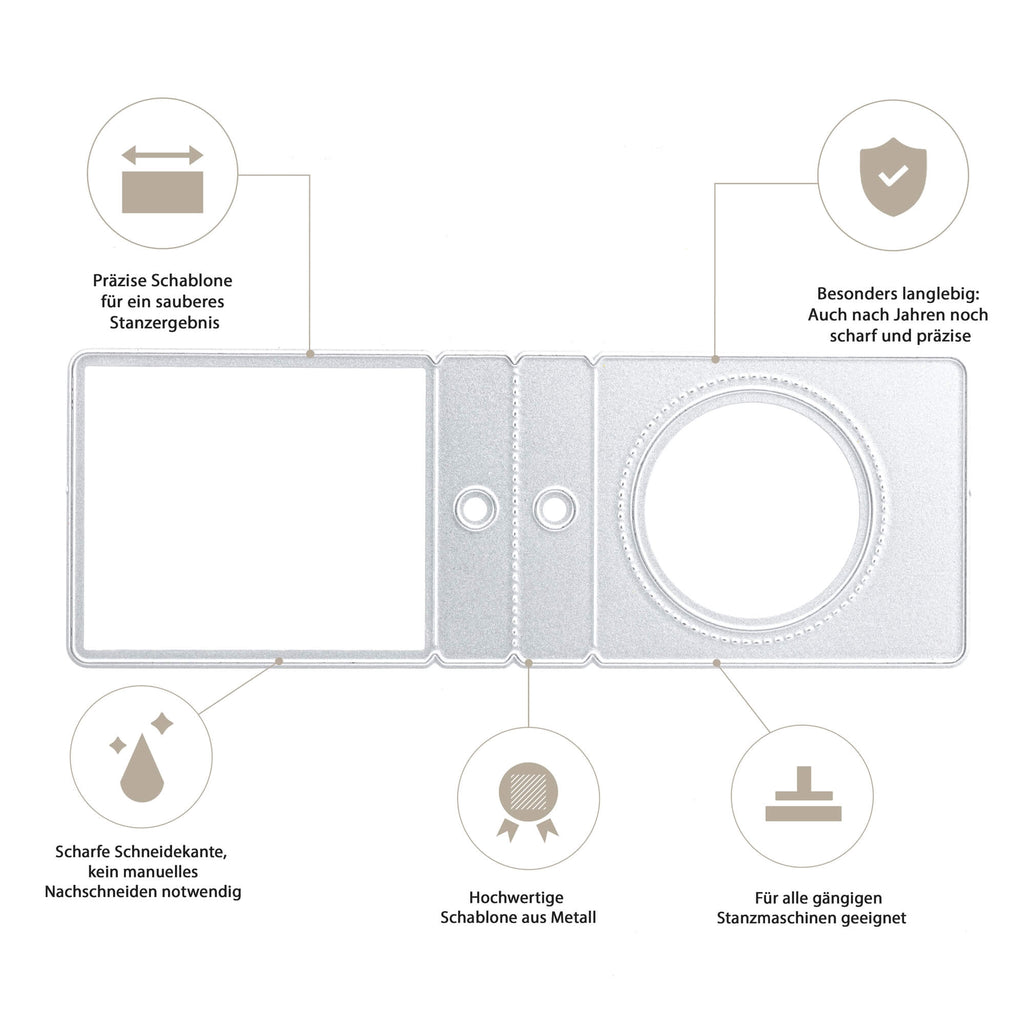 Präzise Schablone
für ein sauberes
Stanzergebnis

Besonders langlebig:
Auch nach Jahren noch
scharf und präzise

Scharfe Schneidekante,
kein manuelles
Nachschneiden notwendig

Hochwertige
Schablone aus Metall

Für alle gängigen
Stanzmaschinen geeignet