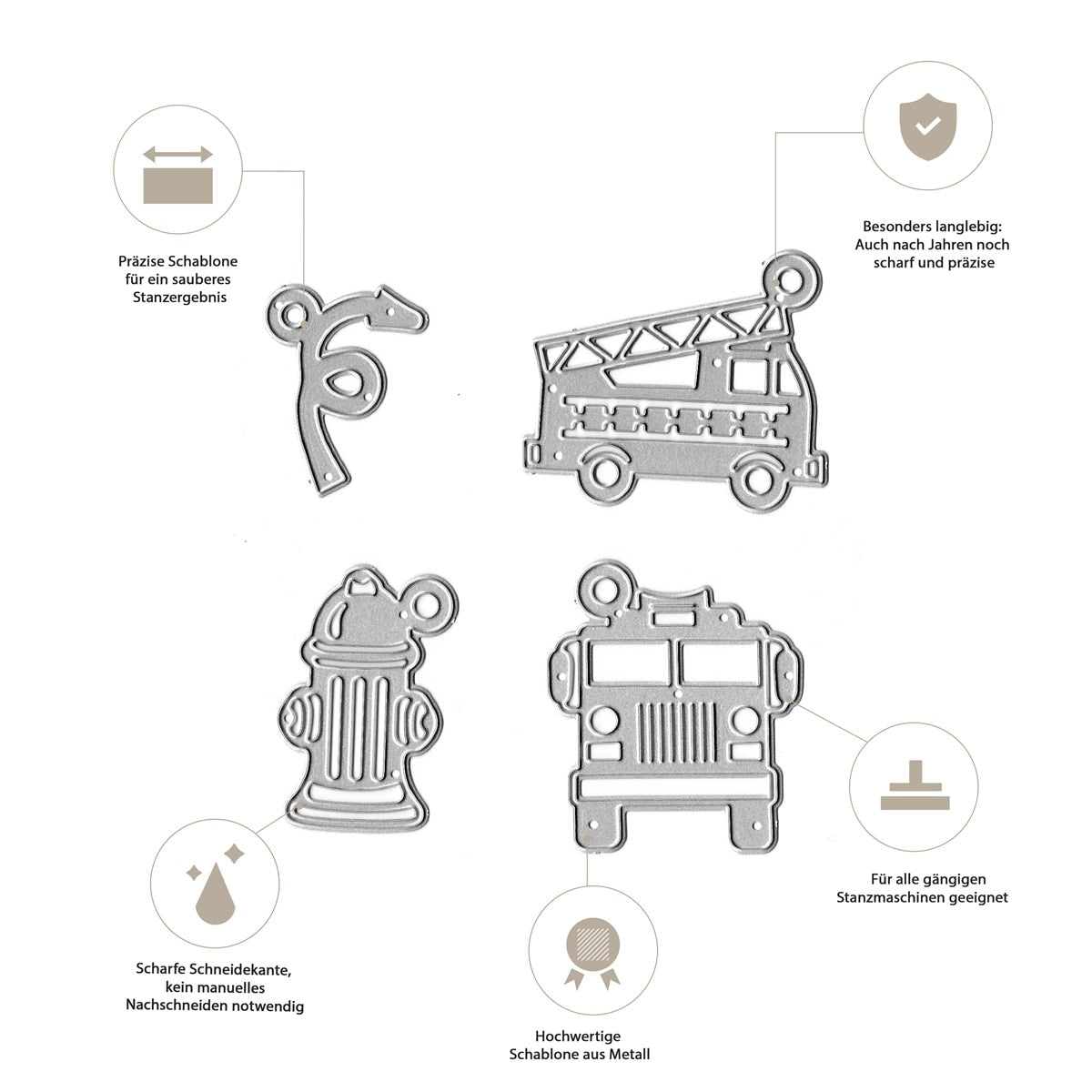 Präzise Schablone für ein sauberes Stanzergebnis

Besonders langlebig: Auch nach Jahren noch scharf und präzise

Für alle gängigen Stanzmaschinen geeignet

Scharfe Schneidekante, kein manuelles Nachschneiden notwendig

Hochwertige Schablone aus Metall