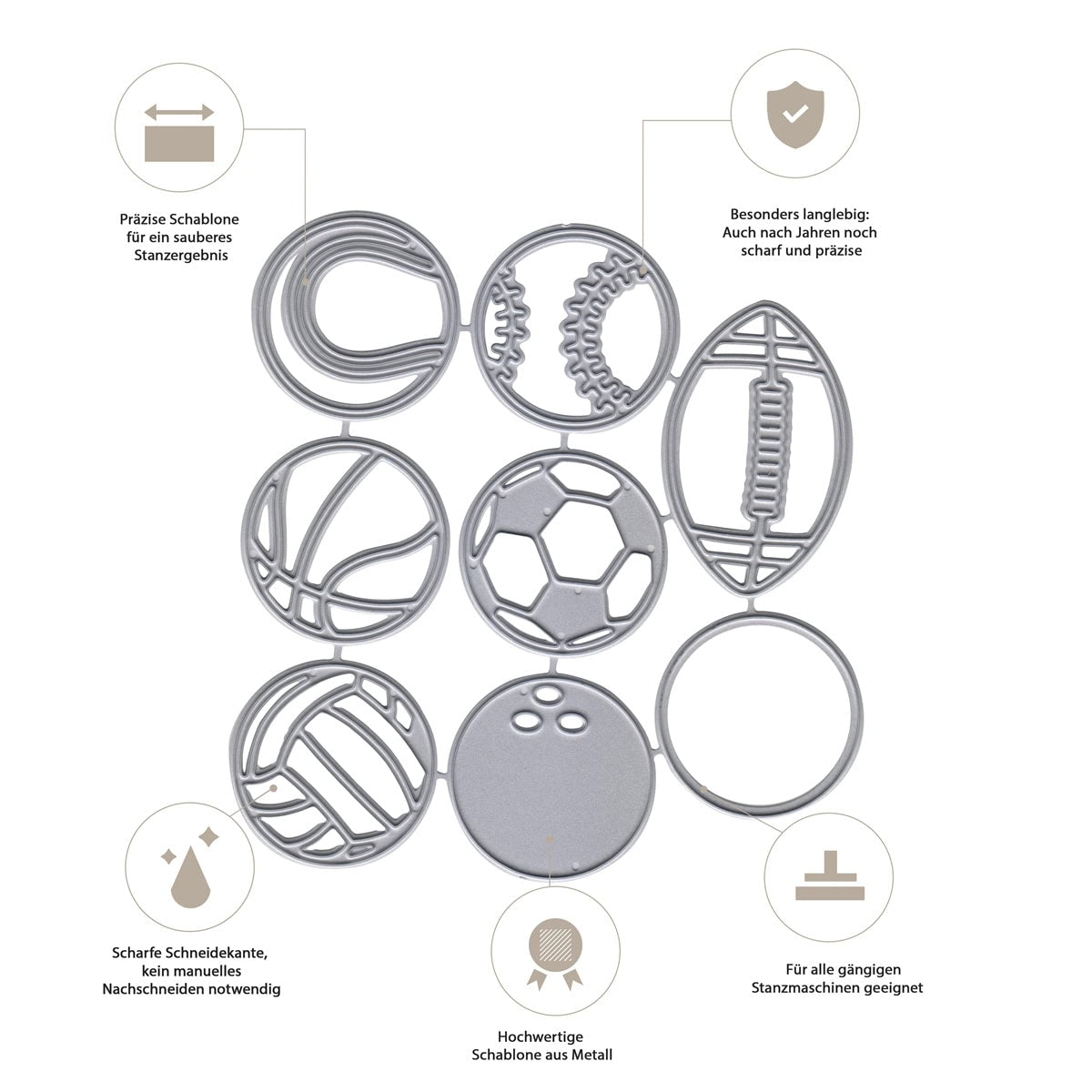 Präzise Schablone für ein sauberes Stanzergebnis

Besonders langlebig: Auch nach Jahren noch scharf und präzise

Scharfe Schneidekante, kein manuelles Nachschneiden notwendig

Hochwertige Schablone aus Metall

Für alle gängigen Stanzmaschinen geeignet