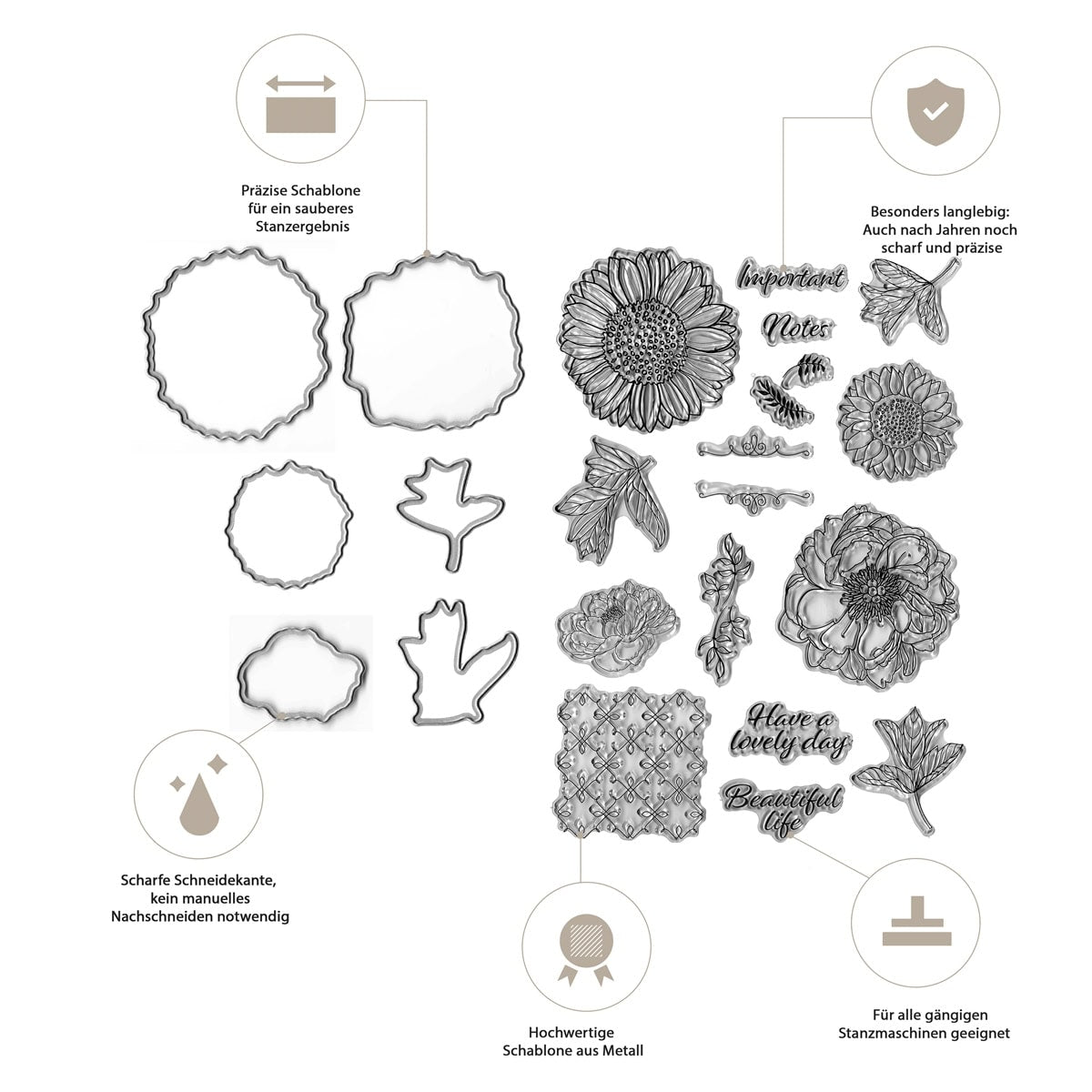 Präzise Schablone für ein sauberes Stanzergebnis

Besonders langlebig: Auch nach Jahren noch scharf und präzise

Important

Notes

Have a lovely day

Beautiful life

Scharfe Schneidekante, kein manuelles Nachschneiden notwendig

Hochwertige Schablone aus Metall

Für alle gängigen Stanzmaschinen geeignet