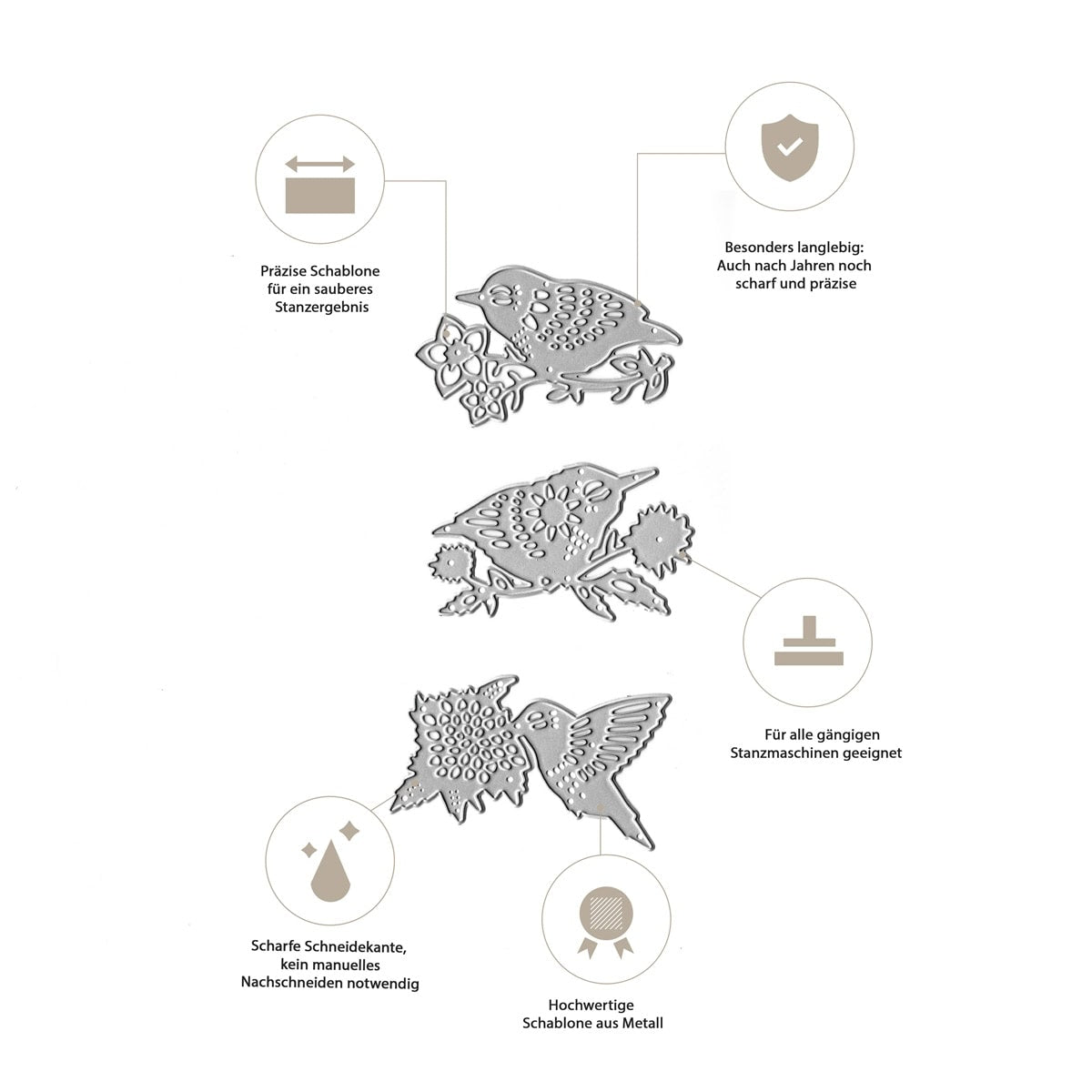 Präzise Schablone für ein sauberes Stanzergebnis

Besonders langlebig: Auch nach Jahren noch scharf und präzise

Für alle gängigen Stanzmaschinen geeignet

Scharfe Schneidekante, kein manuelles Nachschneiden notwendig

Hochwertige Schablone aus Metall