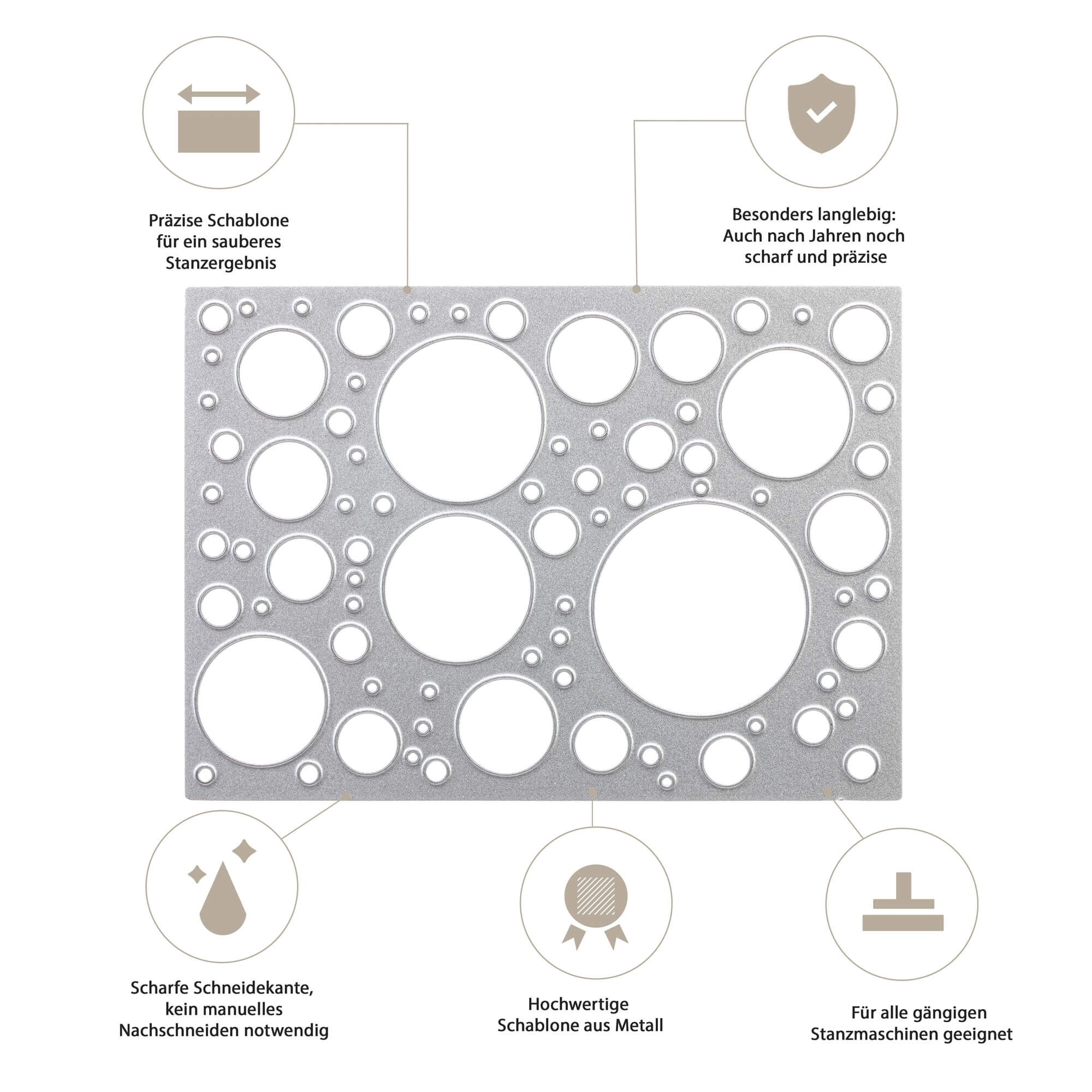 Präzise Schablone für ein sauberes Stanzergebnis

Besonders langlebig: Auch nach Jahren noch scharf und präzise

Scharfe Schneidekante, kein manuelles Nachschneiden notwendig

Hochwertige Schablone aus Metall

Für alle gängigen Stanzmaschinen geeignet